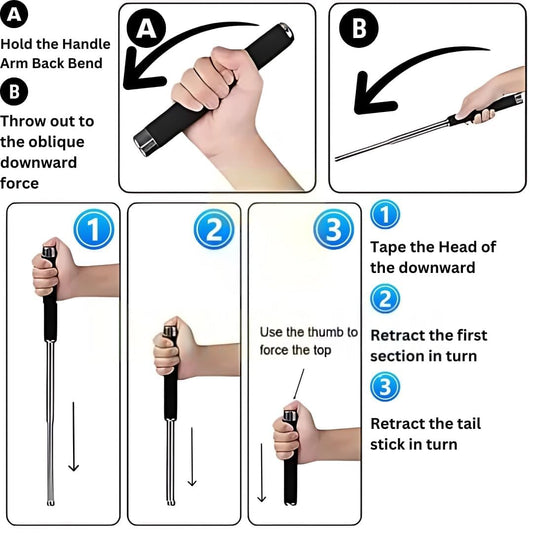 A

Hold the Handle Arm Back Bend

B

Throw out to the oblique downward force

A

B

1

2

3

Use the thumb to force the top

1

Tape the Head of the downward

2

Retract the first section in turn

3

Retract the tail stick in turn